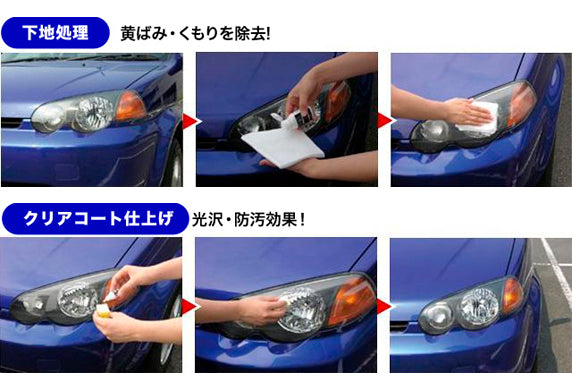 下地処理 黄ばみ・くもりを除去!

クリアコート仕上げ 光沢・防汚効果!